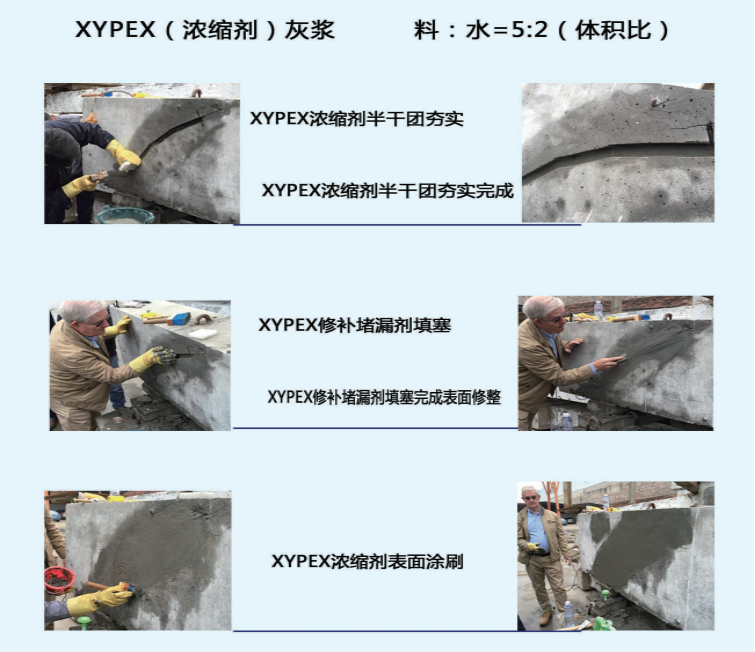 XYPEX（浓缩剂）灰浆　　料：水=5:2（体积比）

XYPEX浓缩剂半干团夯实

XYPEX浓缩剂半干团夯实完成

XYPEX修补堵漏剂填塞

XYPEX修补堵漏剂填塞完成表面修整

XYPEX浓缩剂表面涂刷